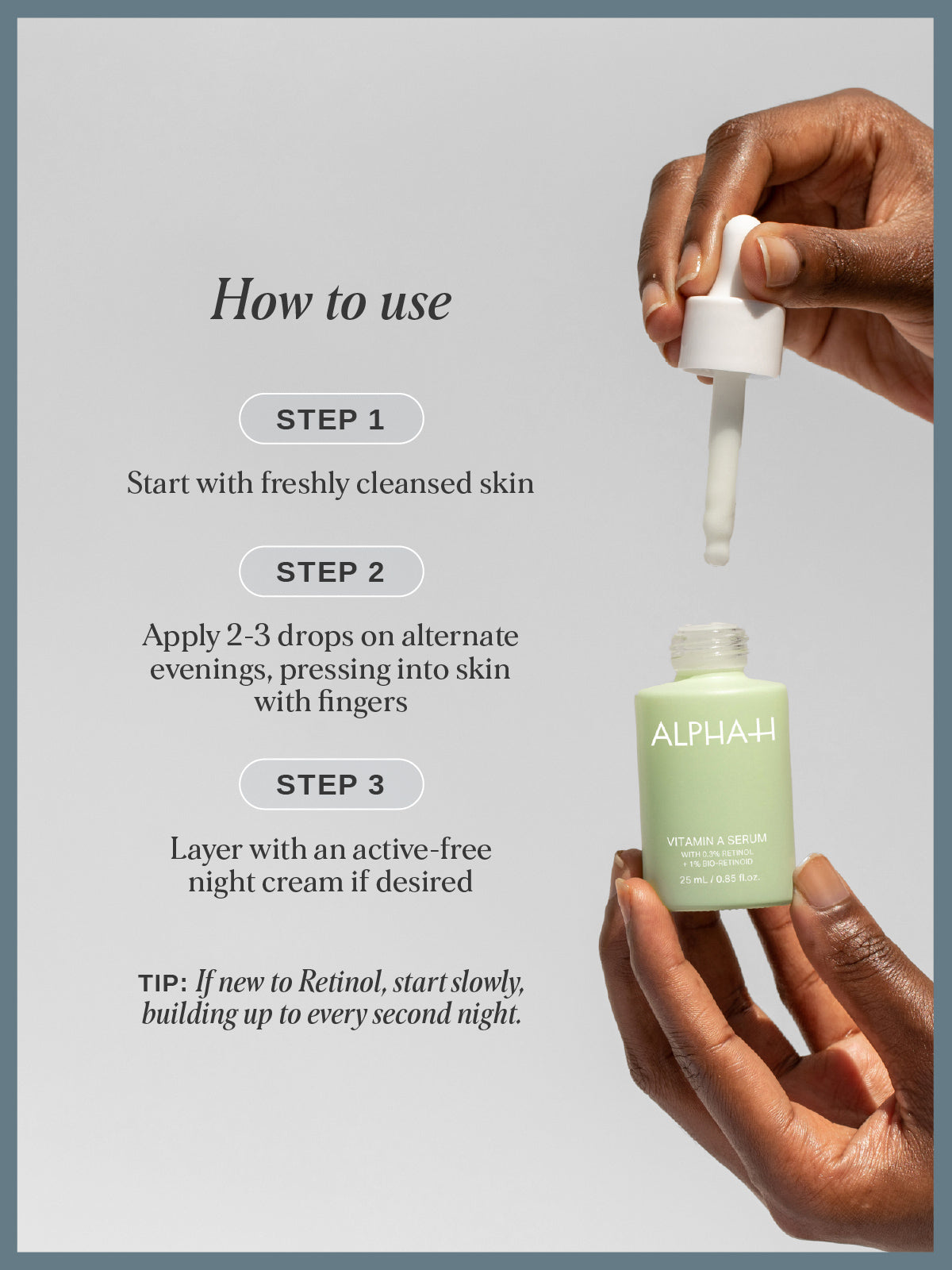 How to use

STEP 1

Start with freshly cleansed skin

STEP 2

Apply 2-3 drops on alternate evenings, pressing into skin with fingers

STEP 3

Layer with an active-free night cream if desired

TIP: If new to Retinol, start slowly, building up to every second night.

ALPHA-H

VITAMIN A SERUM
WITH 0.3% RETINOL
+ 1% BIO-RETINOID
25 mL / 0.85 fl.oz.