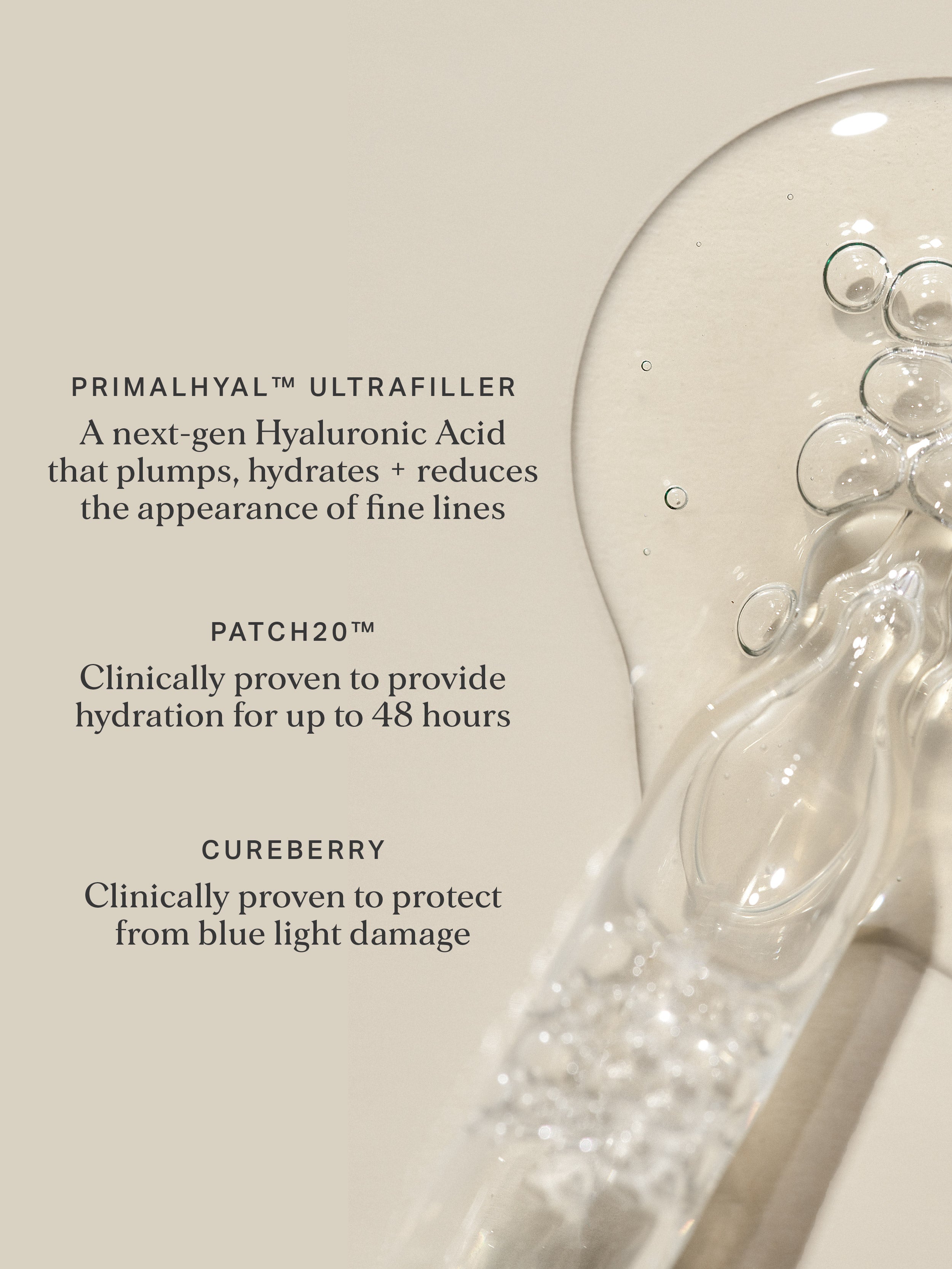 PRIMALHYAL™ ULTRAFILLER

A next-gen Hyaluronic Acid that plumps, hydrates + reduces the appearance of fine lines

PATCH20™

Clinically proven to provide hydration for up to 48 hours

CUREBERRY

Clinically proven to protect from blue light damage